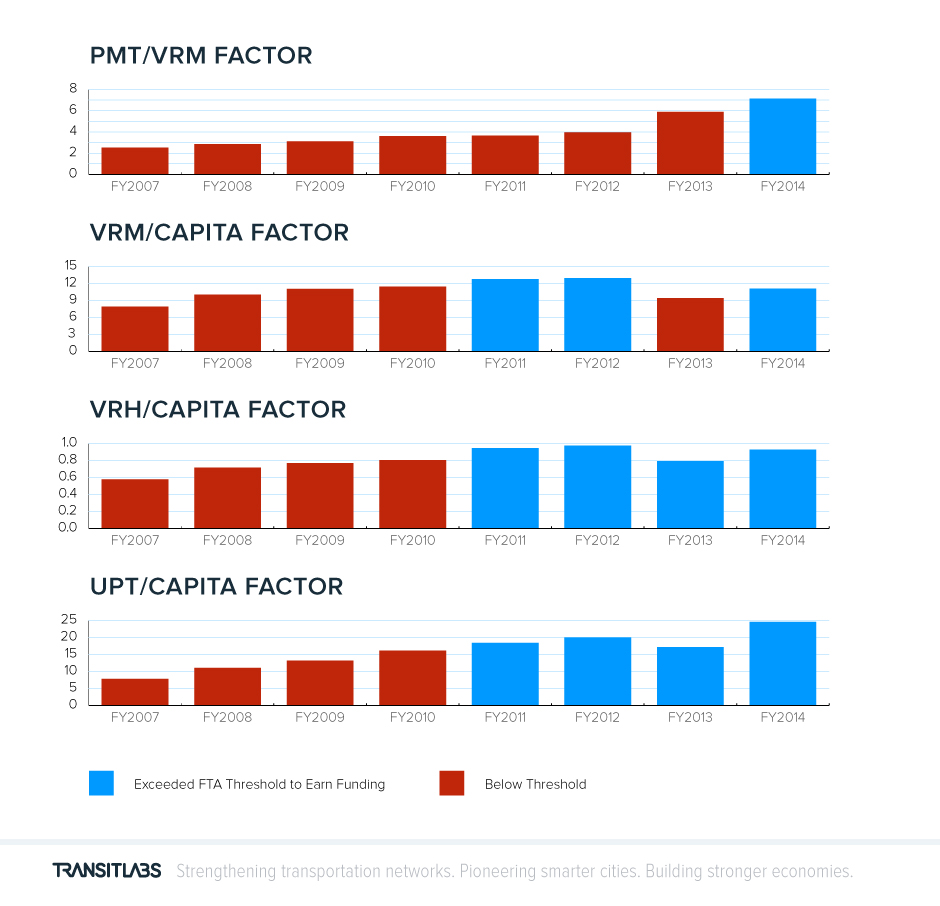 PMT/VRM FACTOR

8
6
4
2
0

FY2007 FY2008 FY2009 FY2010 FY2011 FY2012 FY2013 FY2014

VRM/CAPITA FACTOR

15
12
9
6
3
0

FY2007 FY2008 FY2009 FY2010 FY2011 FY2012 FY2013 FY2014

VRH/CAPITA FACTOR

1.0
0.8
0.6
0.4
0.2
0.0

FY2007 FY2008 FY2009 FY2010 FY2011 FY2012 FY2013 FY2014

UPT/CAPITA FACTOR

25
20
15
10
5
0

FY2007 FY2008 FY2009 FY2010 FY2011 FY2012 FY2013 FY2014

Exceeded FTA Threshold to Earn Funding

Below Threshold

TRANSITLABS Strengthening transportation networks. Pioneering smarter cities. Building stronger economies.