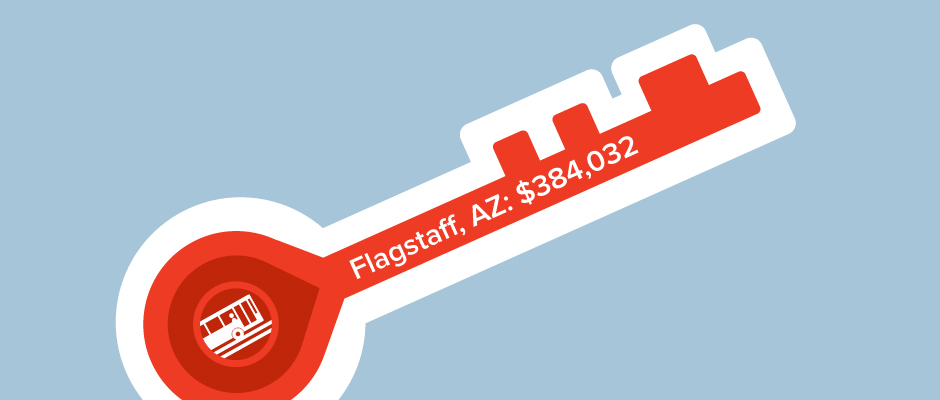 Flagstaff, AZ: $384,032