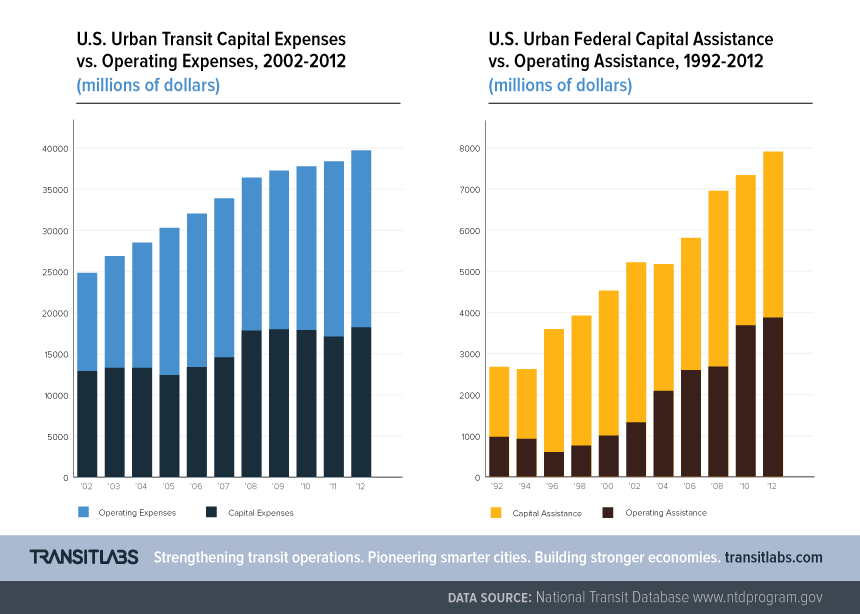 U.S. Urban Transit Capital Expenses vs. Operating Expenses, 2002-2012
(millions of dollars)

40000
35000
30000
25000
20000
15000
10000
5000
0

'02 '03 '04 '05 '06 '07 '08 '09 '10 '11 '12

Operating Expenses
Capital Expenses

U.S. Urban Federal Capital Assistance vs. Operating Assistance, 1992-2012
(millions of dollars)

8000
7000
6000
5000
4000
3000
2000
1000
0

'92 '94 '96 '98 '00 '02 '04 '06 '08 '10 '12

Capital Assistance
Operating Assistance

TRANSITLABS Strengthening transit operations. Pioneering smarter cities. Building stronger economies. transitlabs.com

DATA SOURCE: National Transit Database www.ntdprogram.gov